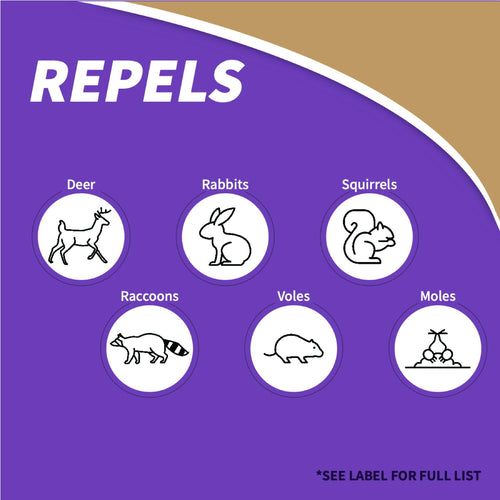 REPELS

Deer

Rabbits

Squirrels

Raccoons

Voles

Moles

*SEE LABEL FOR FULL LIST